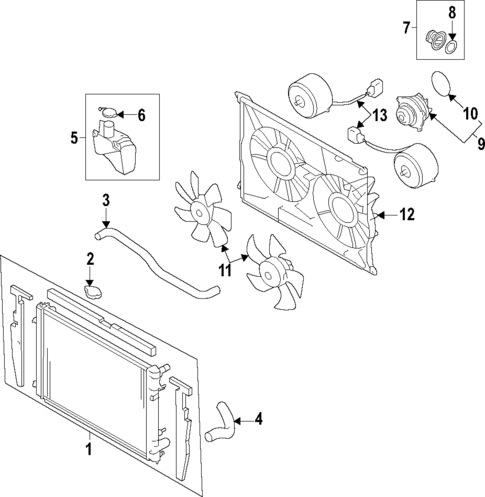 7
8
6
5
13
10
9
3
12
2
11
4
1