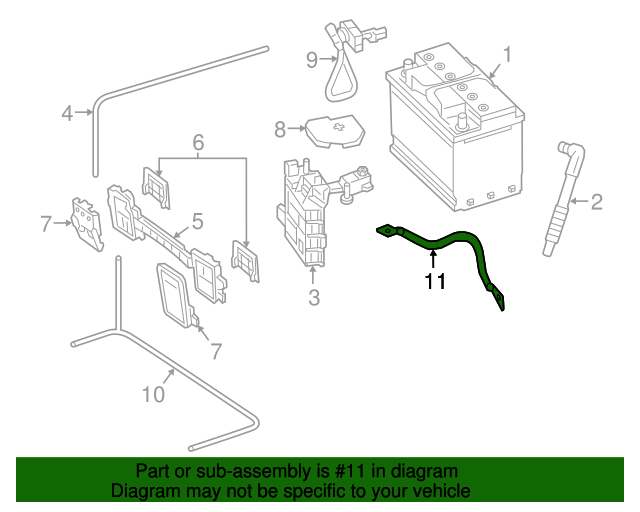 9
1
4
8
6
2
7
5
11
3
7
10

Part or sub-assembly is #11 in diagram
Diagram may not be specific to your vehicle