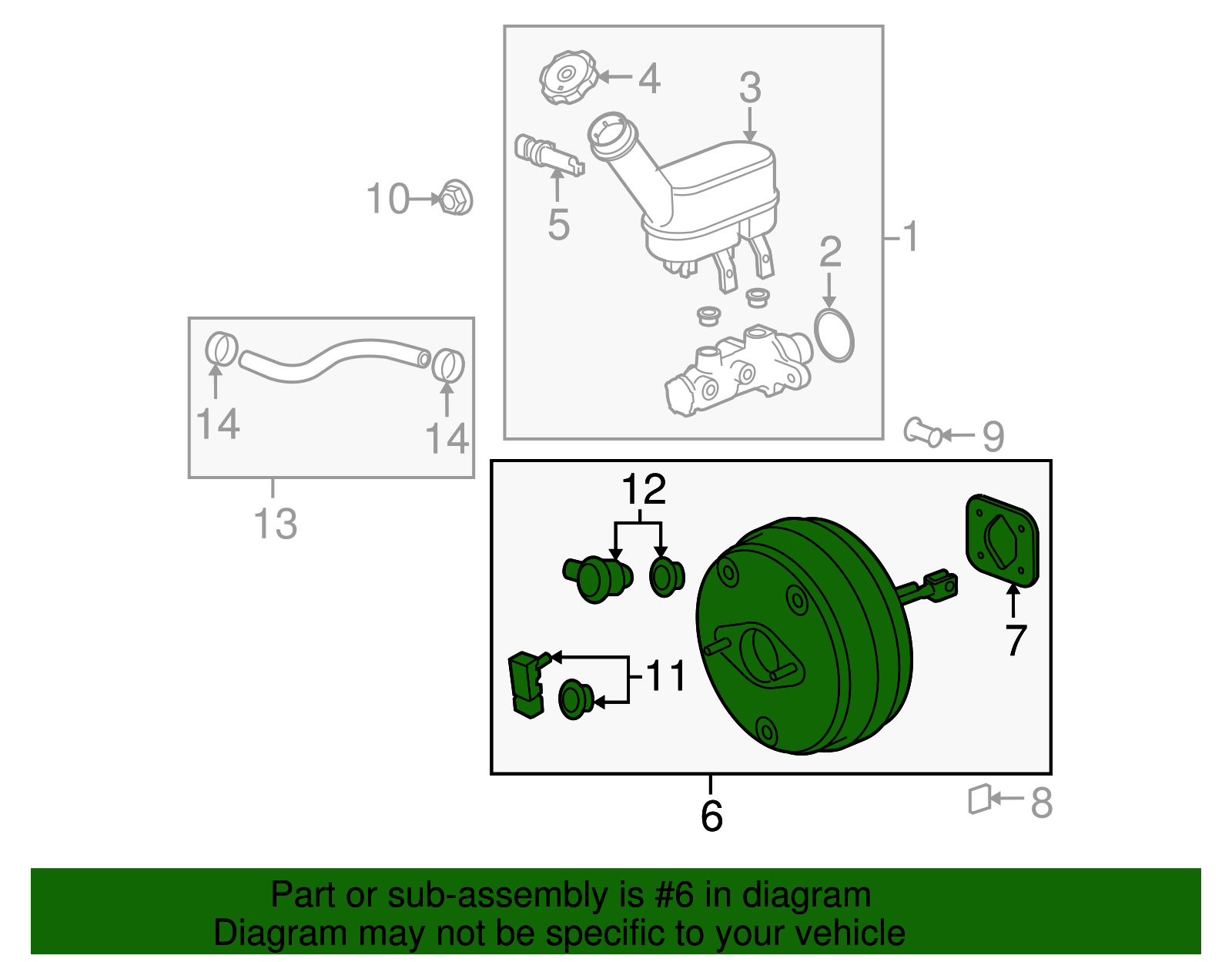 4
3
10
5
1
2
14
14
9
13
12
7
11
6
8

Part or sub-assembly is #6 in diagram
Diagram may not be specific to your vehicle