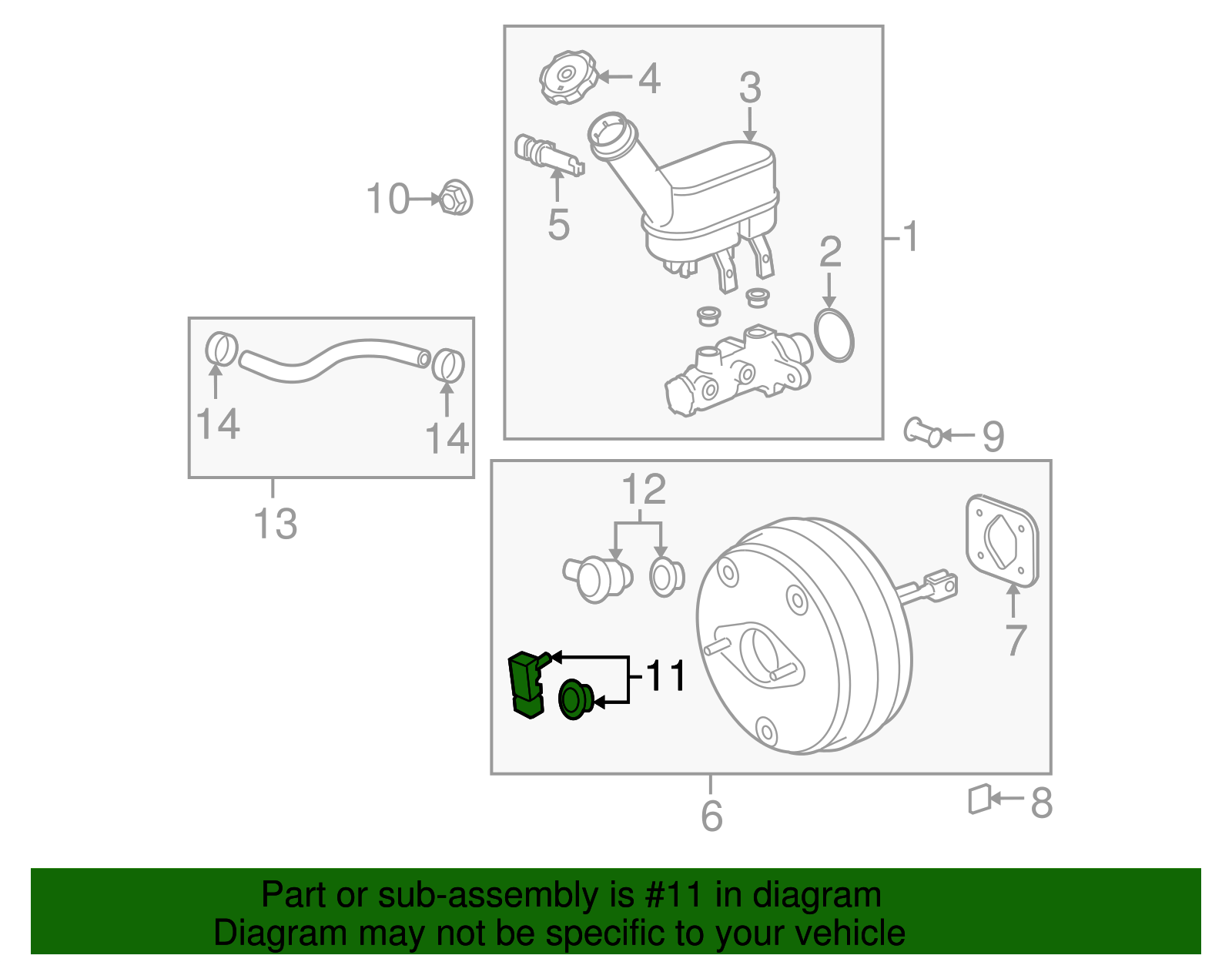 4
3
10
5
1
2
14
14
9
13
12
7
11
6
8

Part or sub-assembly is #11 in diagram
Diagram may not be specific to your vehicle