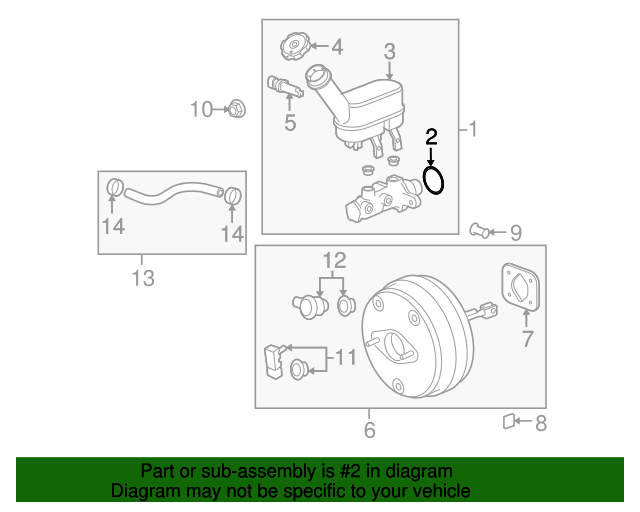 4
3
10
5
2
1
14
14
9
13
12
7
11
6
8

Part or sub-assembly is #2 in diagram
Diagram may not be specific to your vehicle