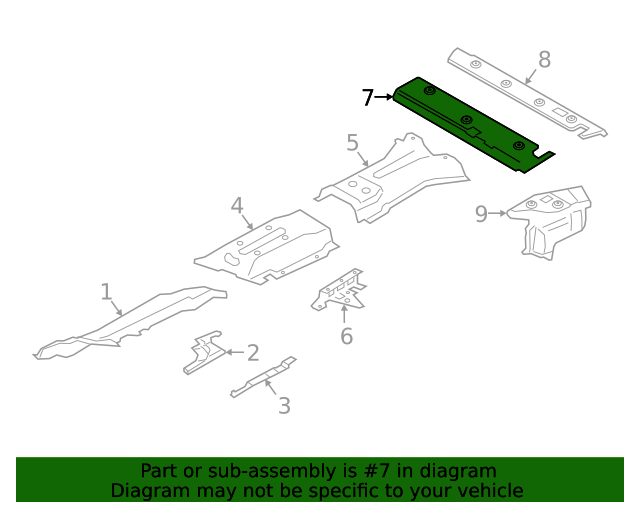 8
7
5
9
4
1
6
2
3

Part or sub-assembly is #7 in diagram
Diagram may not be specific to your vehicle