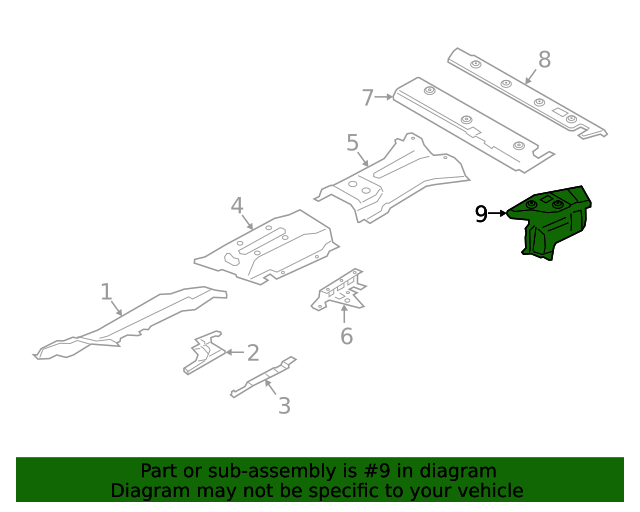 8
7
5
9
4
1
6
2
3

Part or sub-assembly is #9 in diagram
Diagram may not be specific to your vehicle