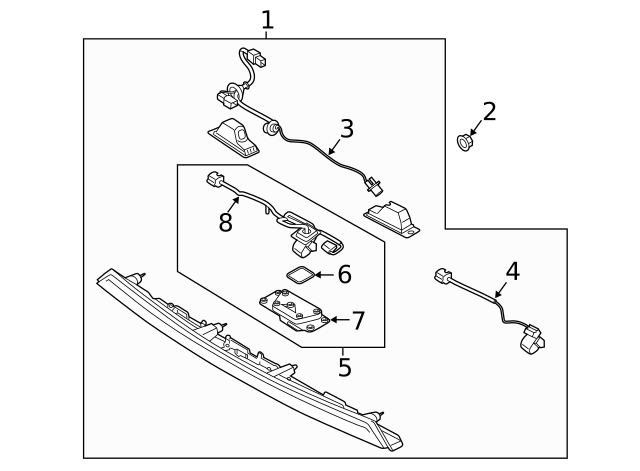 1
2
3
8
6
4
7
5