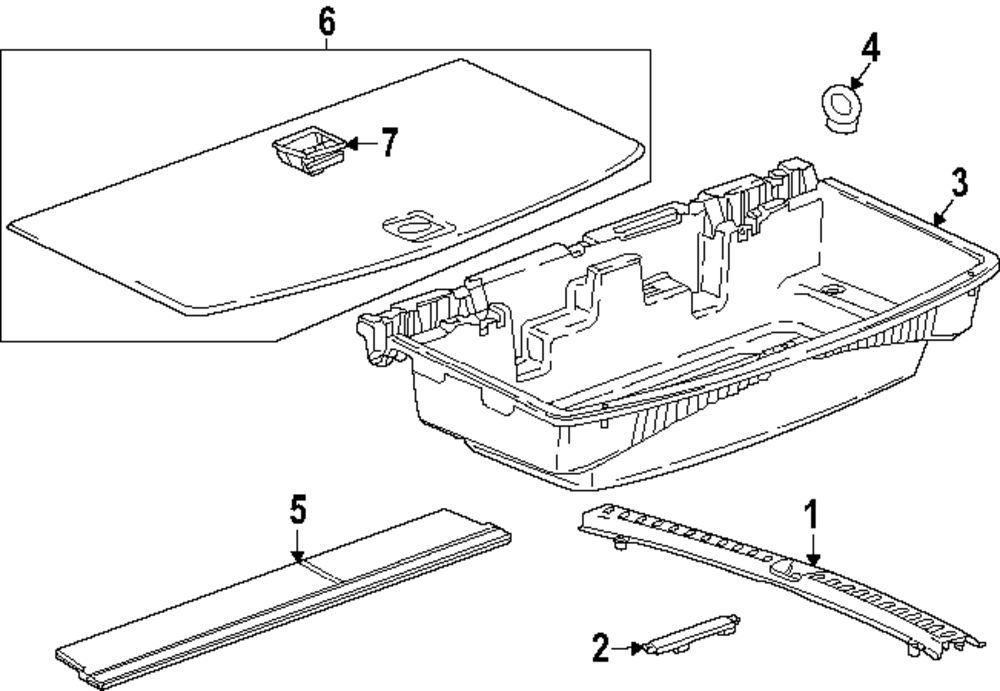 6
4
7
3
5
1
2