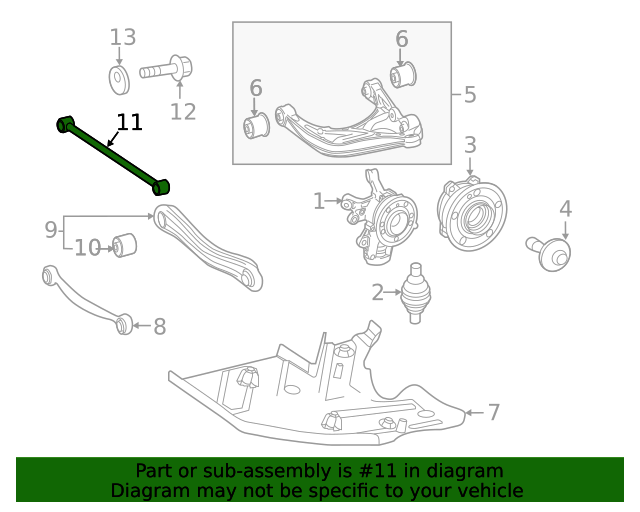 13
12
11
6
6
5
3
1
4
9
10
2
8
7

Part or sub-assembly is #11 in diagram
Diagram may not be specific to your vehicle