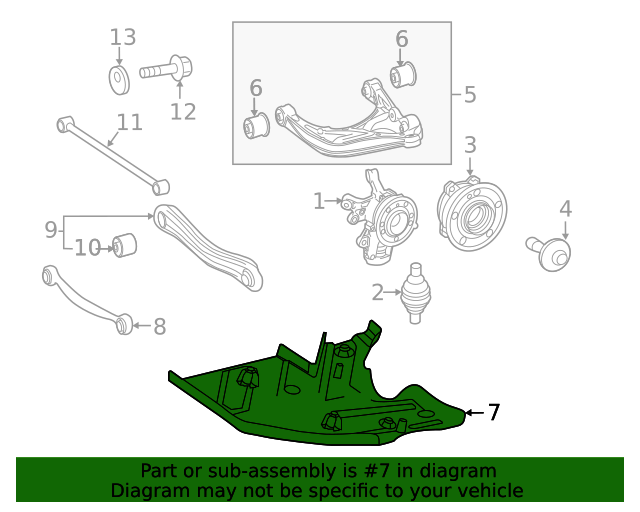 13
12
6
6
5
11
3
1
4
9
10
2
8
7

Part or sub-assembly is #7 in diagram
Diagram may not be specific to your vehicle