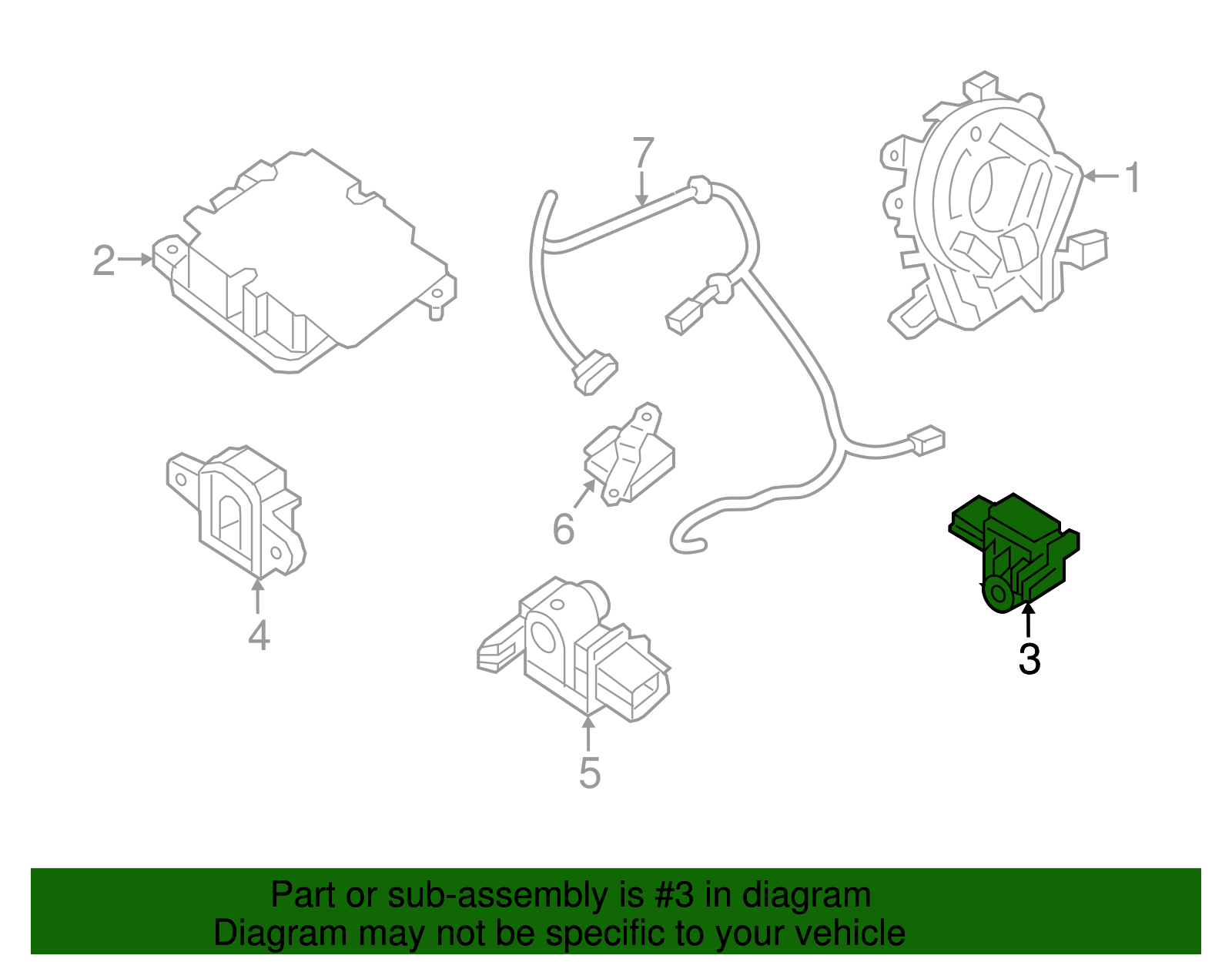 7
1
2
6
4
3
5

Part or sub-assembly is #3 in diagram
Diagram may not be specific to your vehicle