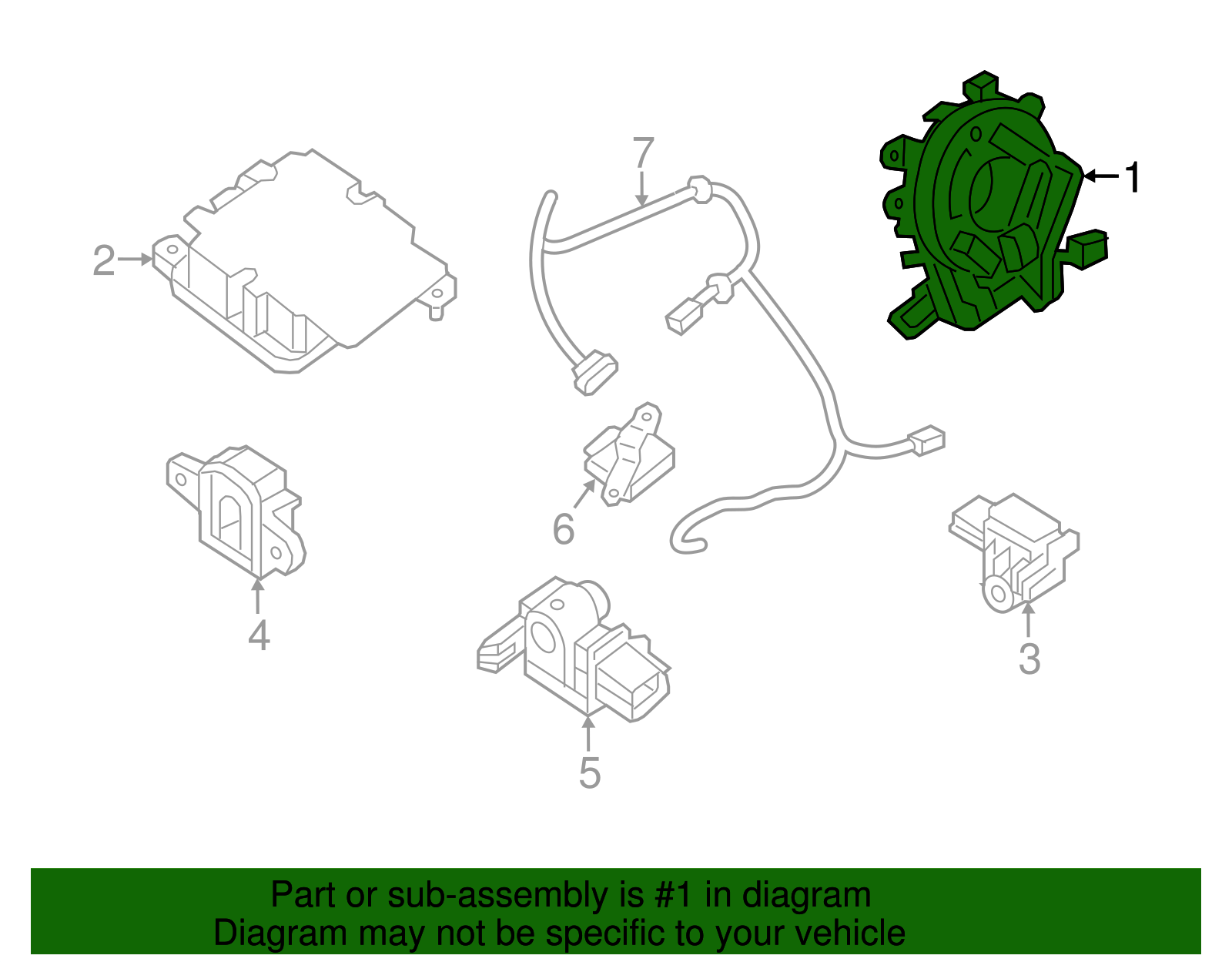 7
1
2
6
4
3
5

Part or sub-assembly is #1 in diagram
Diagram may not be specific to your vehicle