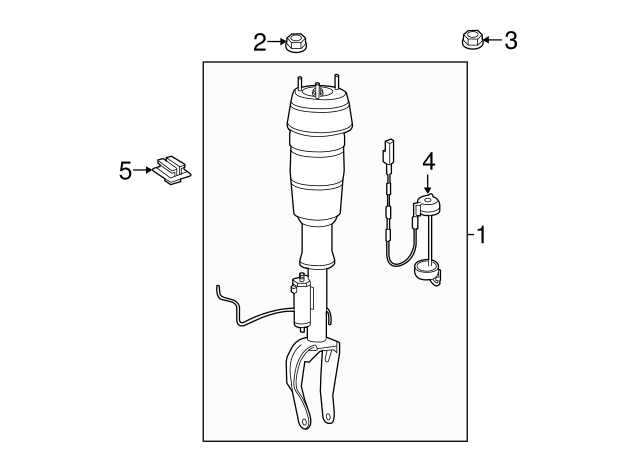 2
3
5
4
1