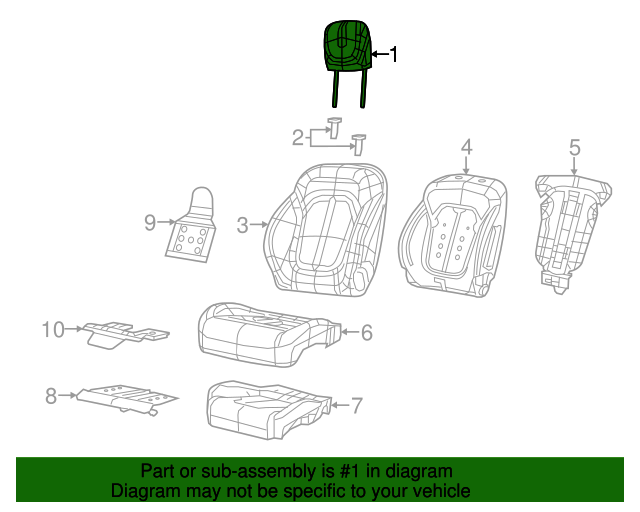 1
2
4
5
9
3
10
6
8
7

Part or sub-assembly is #1 in diagram
Diagram may not be specific to your vehicle