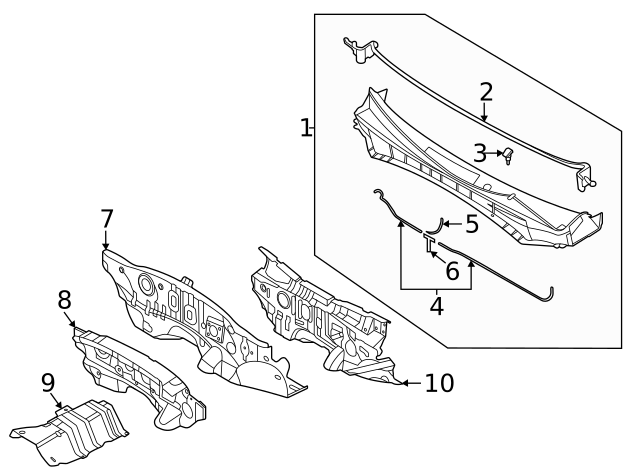 1
2
3
5
6
4
7
8
9
10