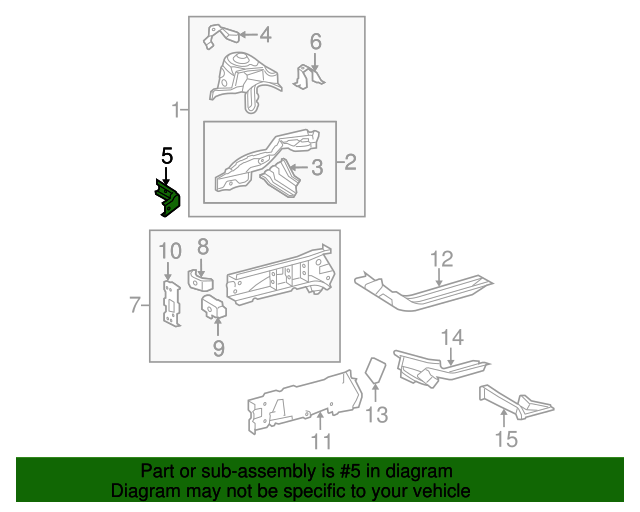 4
6
1
2
3
5
10
8
7
9
12
14
13
11
15

Part or sub-assembly is #5 in diagram
Diagram may not be specific to your vehicle