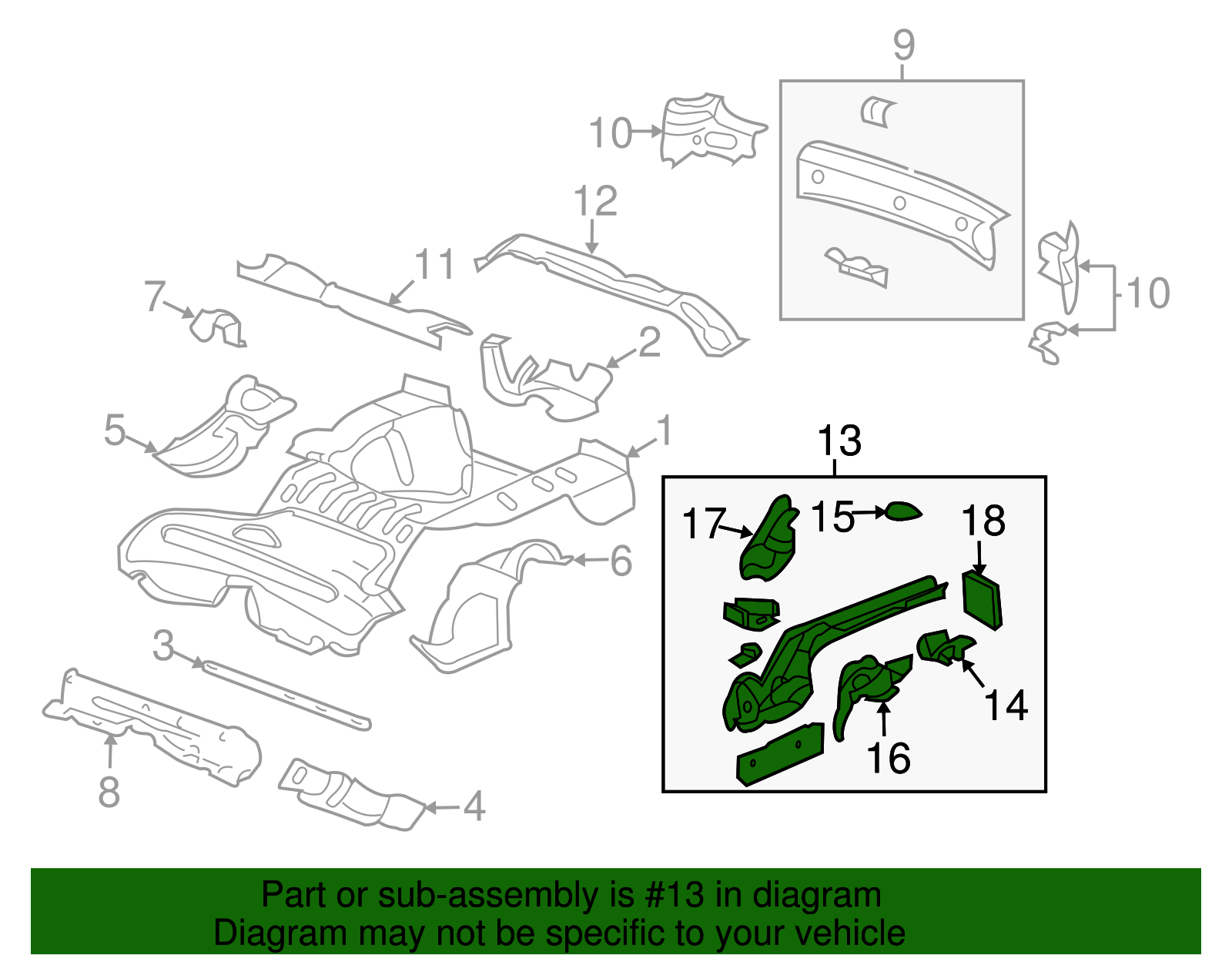 9
10
12
11
7
2
10
5
1
13
17
15
18
6
3
14
16
8
4

Part or sub-assembly is #13 in diagram
Diagram may not be specific to your vehicle