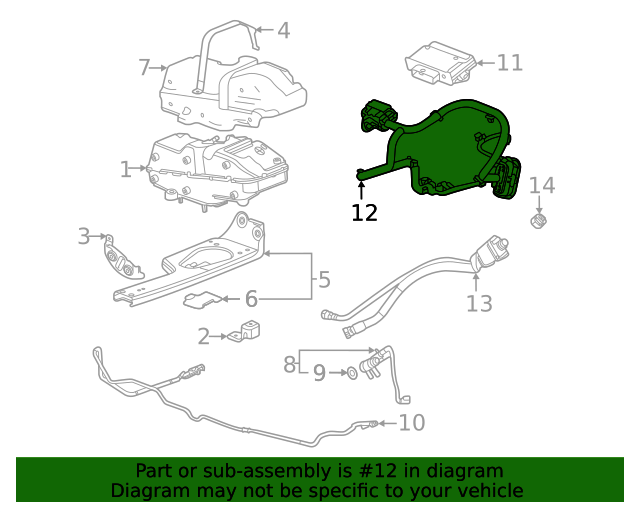 4
7
11
1
12
14
3
5
6
13
2
8
9
10

Part or sub-assembly is #12 in diagram
Diagram may not be specific to your vehicle