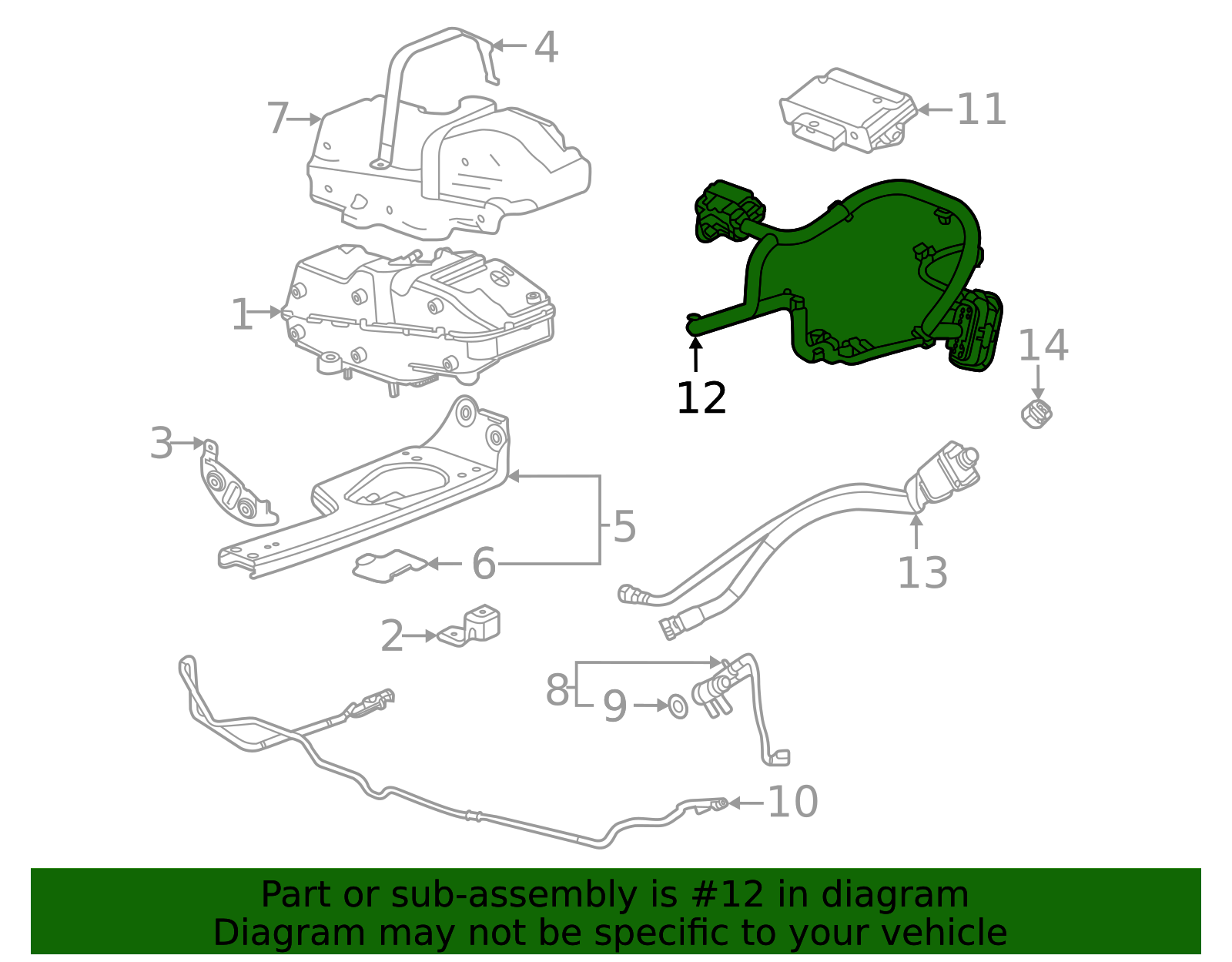 4
7
11
1
12
14
3
5
6
13
2
8
9
10

Part or sub-assembly is #12 in diagram
Diagram may not be specific to your vehicle