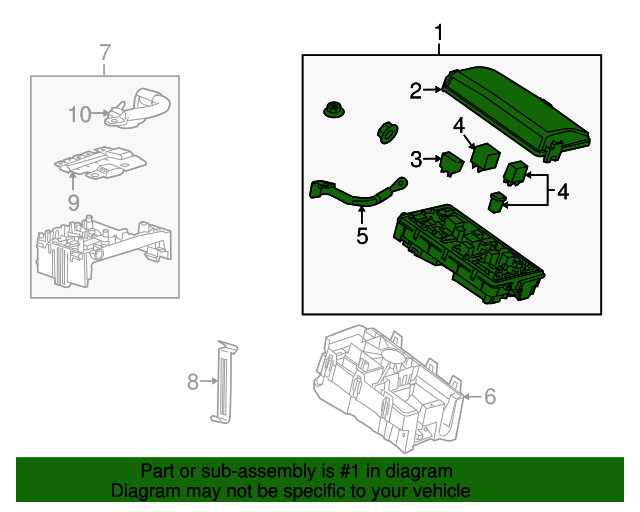 7

10

9

1

2

4

3

4

5

8

6

Part or sub-assembly is #1 in diagram
Diagram may not be specific to your vehicle