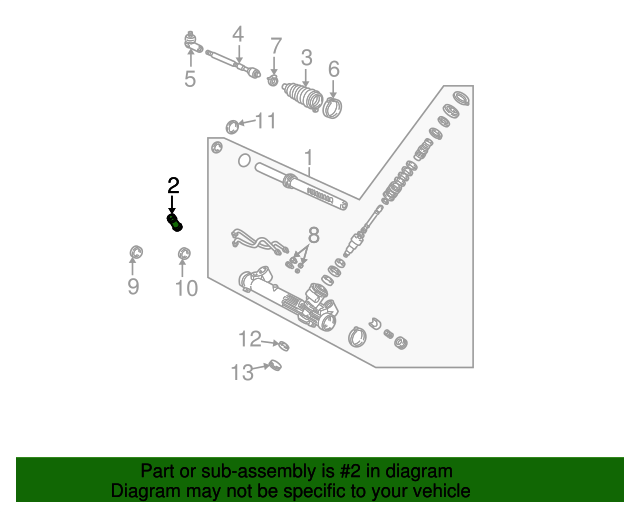 4
7
3
6
5
11
1
2
8
9
10
12
13

Part or sub-assembly is #2 in diagram
Diagram may not be specific to your vehicle