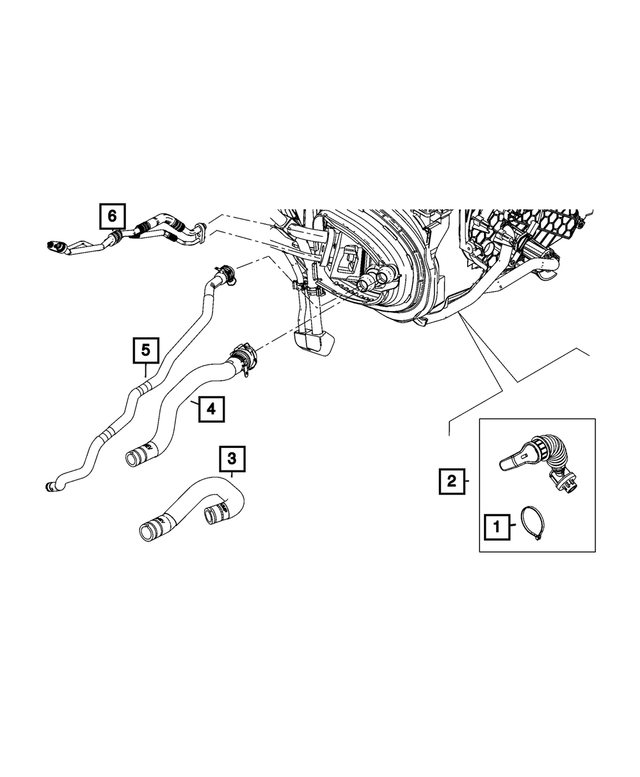 6
5
4
3
2
1