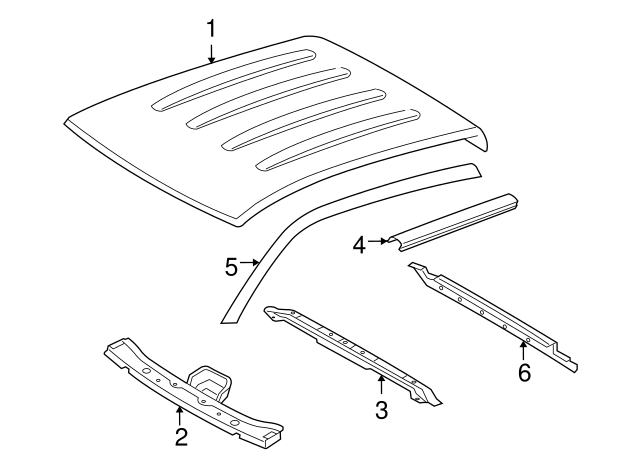 1
4
5
6
3
2