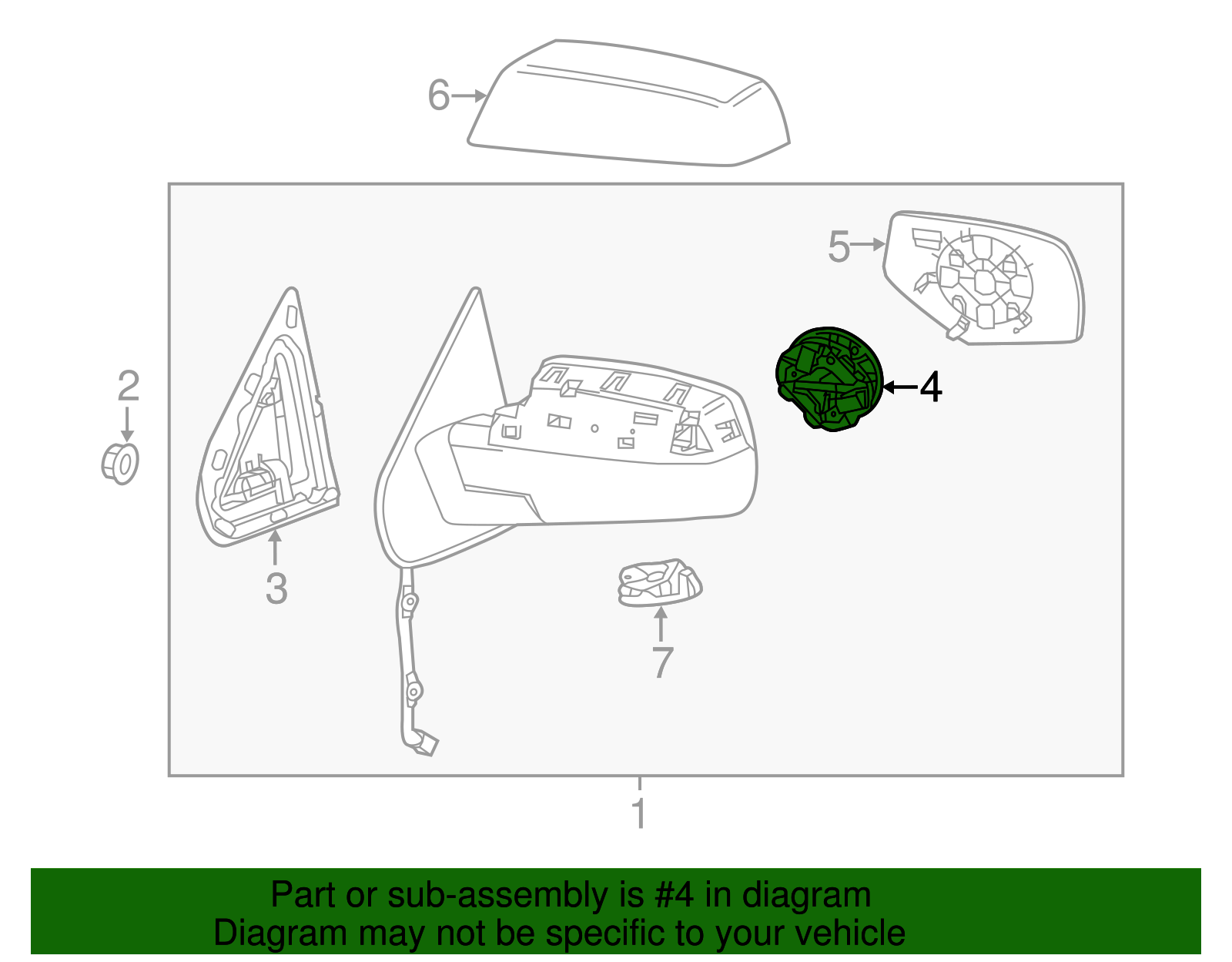 6
5
2
4
3
7
1
Part or sub-assembly is #4 in diagram
Diagram may not be specific to your vehicle