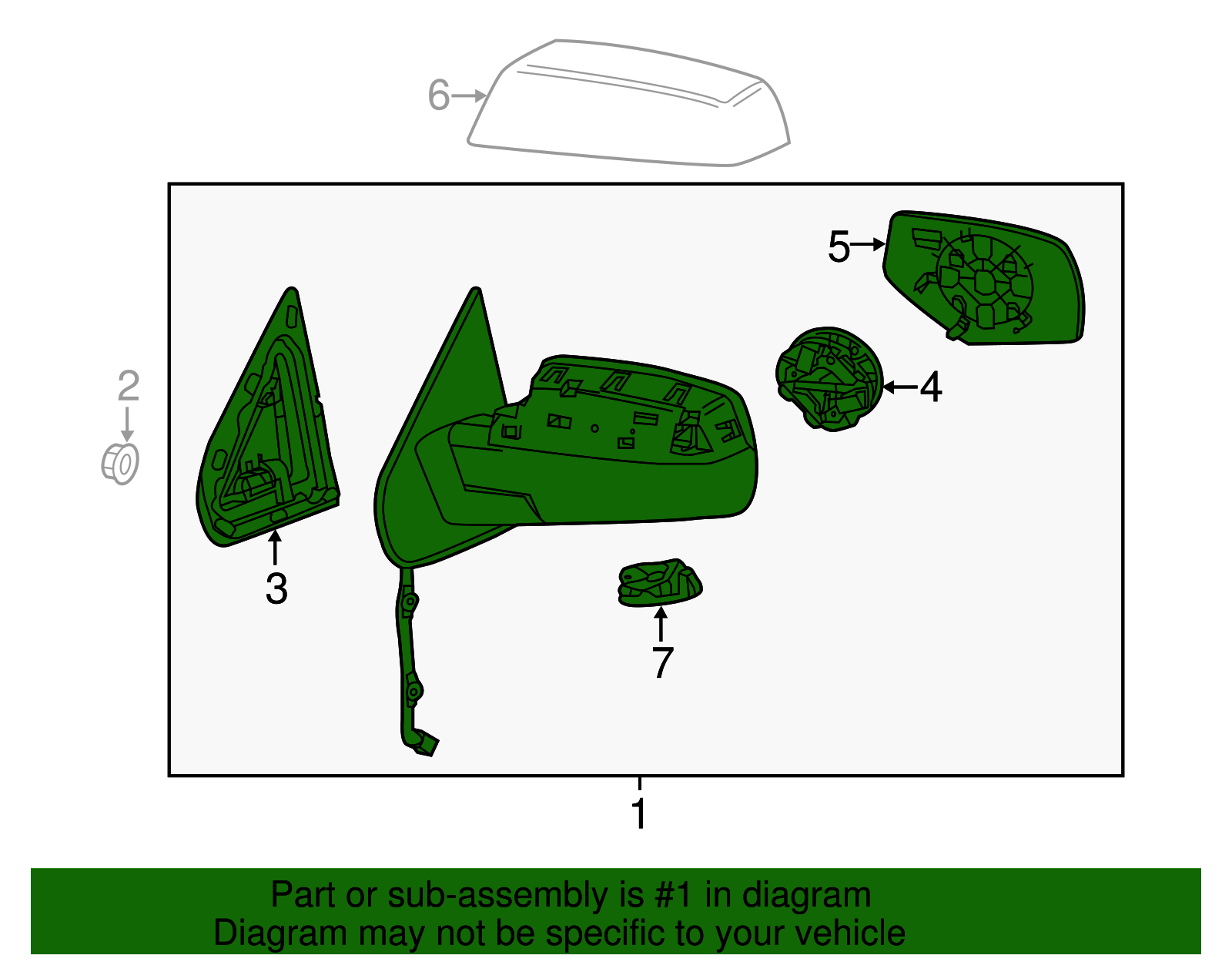 6

5

2

4

3

7

1

Part or sub-assembly is #1 in diagram
Diagram may not be specific to your vehicle