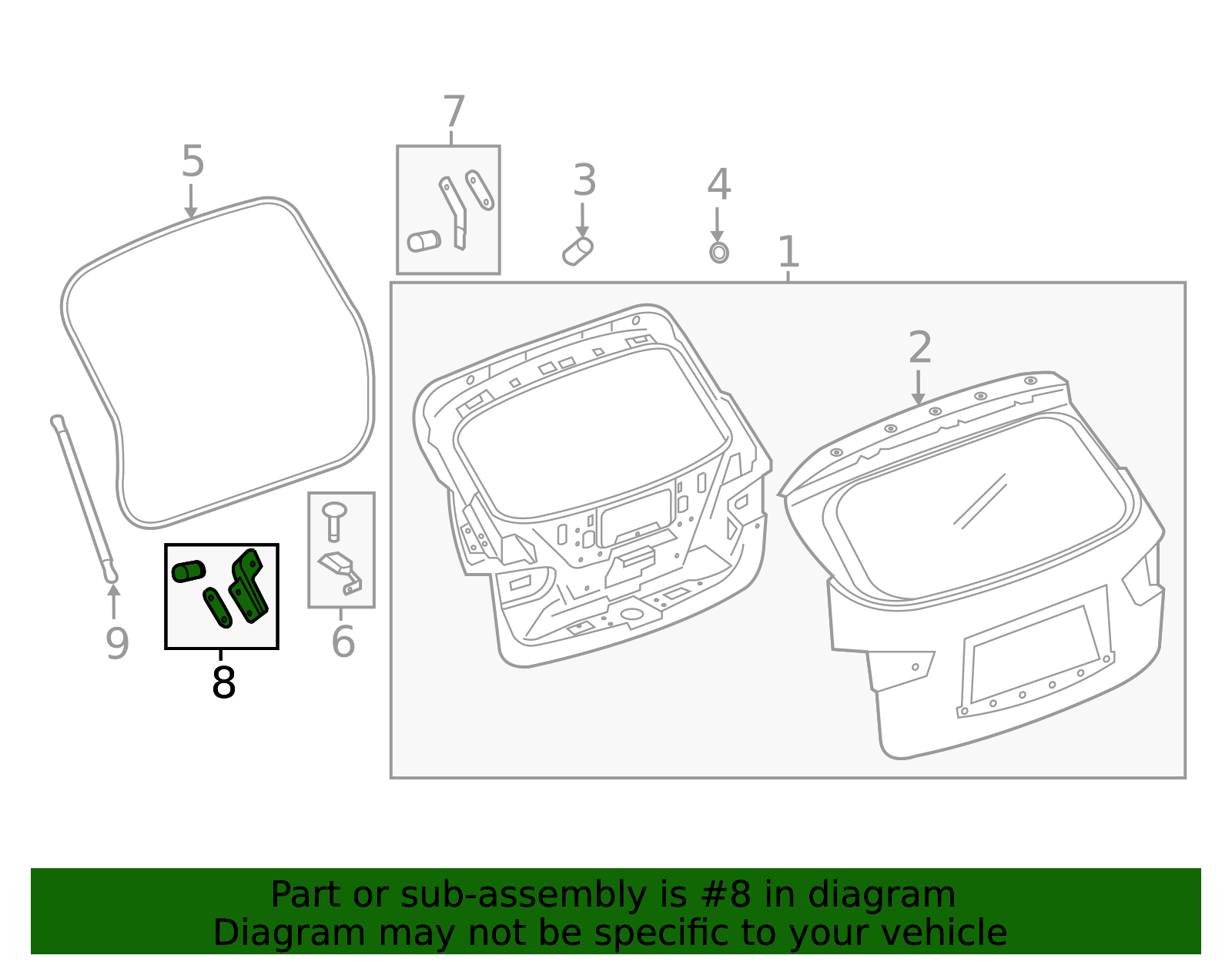 7
5
3
4
1
2
9
8
6

Part or sub-assembly is #8 in diagram
Diagram may not be specific to your vehicle