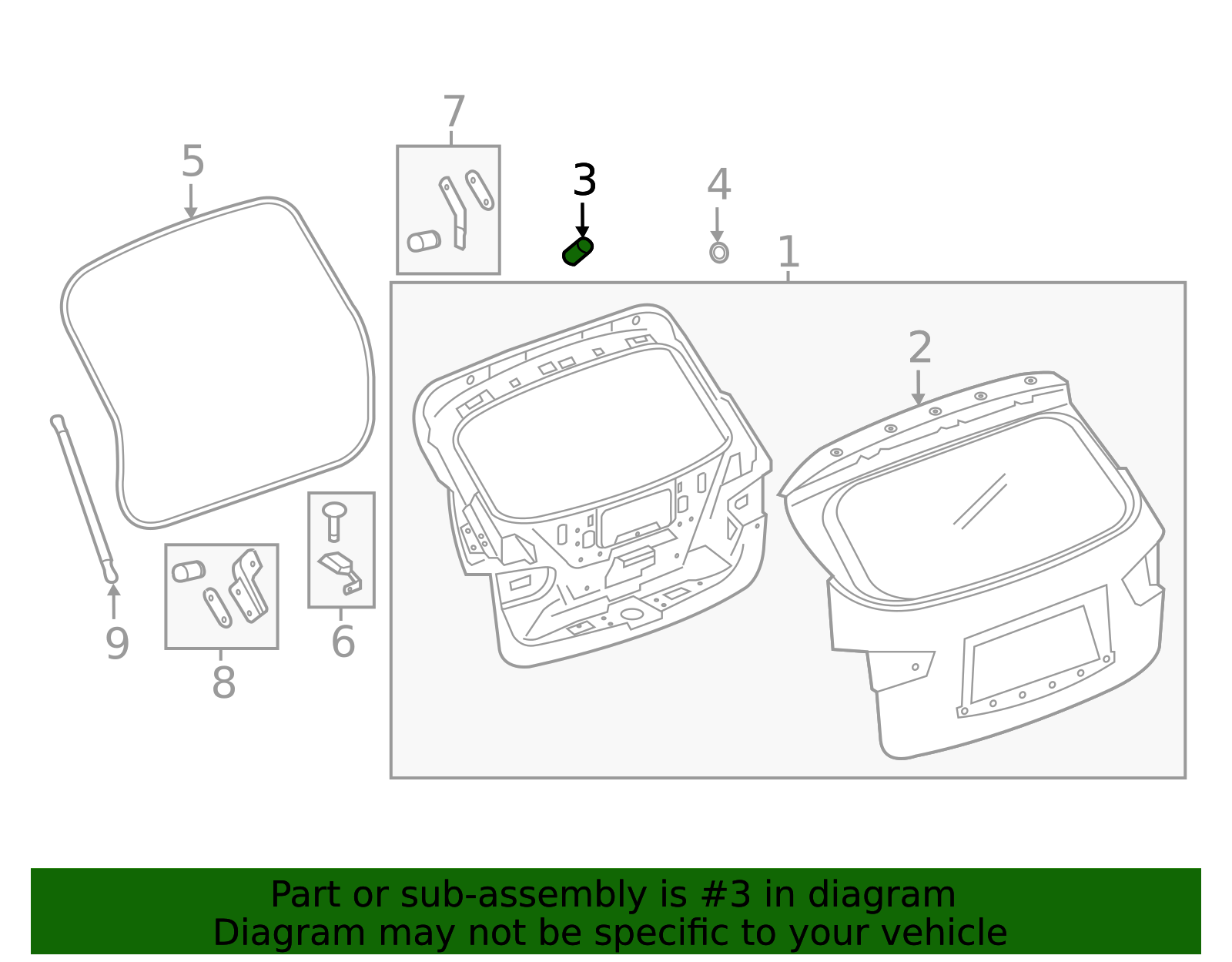 7

5

3

4

1

2

9

8

6

Part or sub-assembly is #3 in diagram
Diagram may not be specific to your vehicle