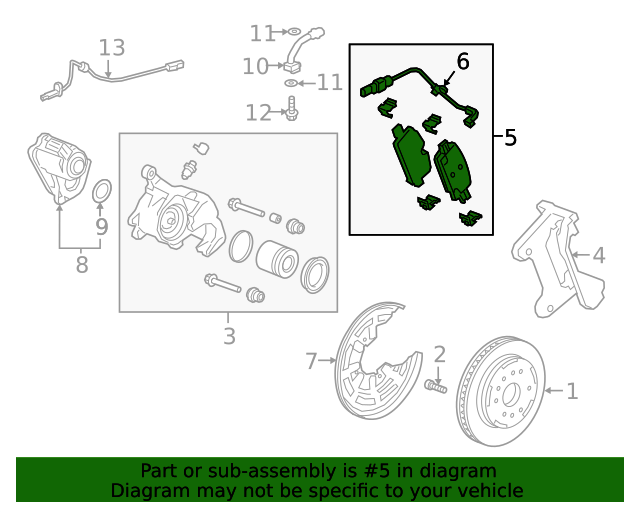 13
11
10
11
12
6
5
9
8
3
4
7
2
1
Part or sub-assembly is #5 in diagram
Diagram may not be specific to your vehicle