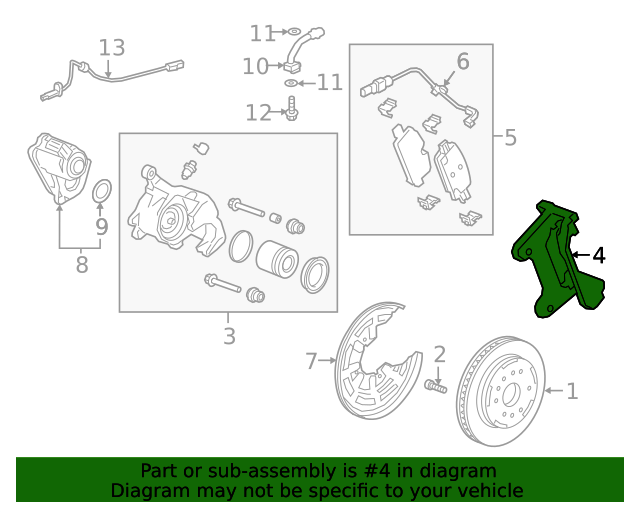 13
11
10
11
12
6
5
9
8
3
4
7
2
1

Part or sub-assembly is #4 in diagram
Diagram may not be specific to your vehicle