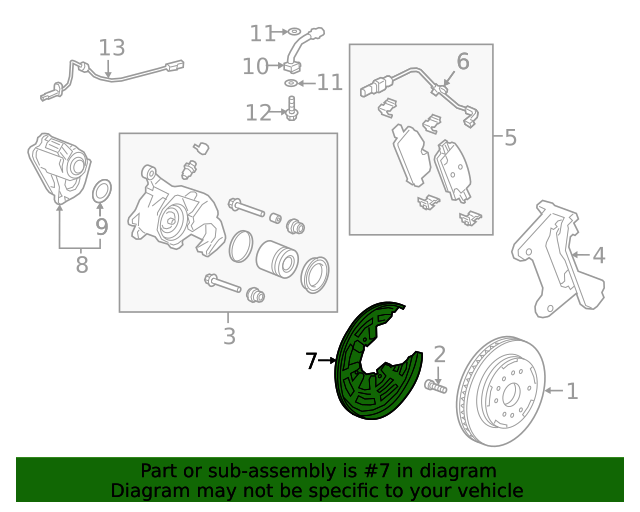 13
11
10
11
12
6
5
9
8
3
4
7
2
1

Part or sub-assembly is #7 in diagram
Diagram may not be specific to your vehicle