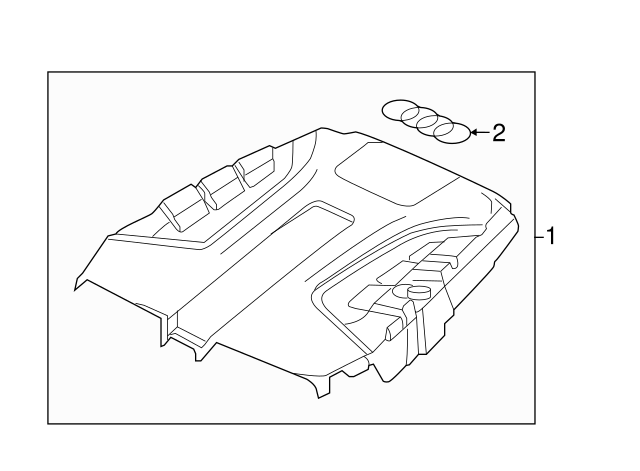 2
1