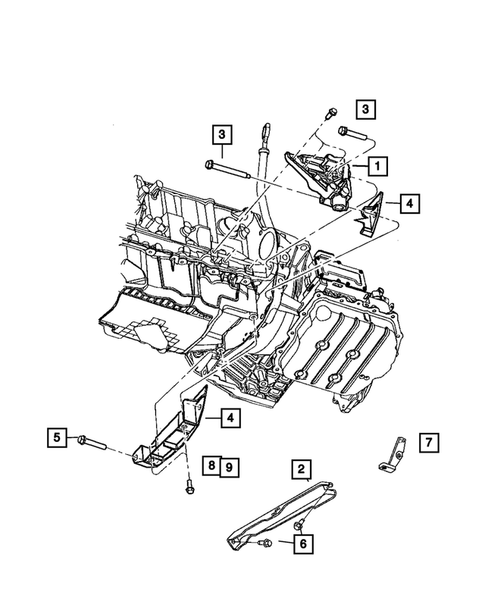 3
3
1
4
4
5
8
9
2
7
6