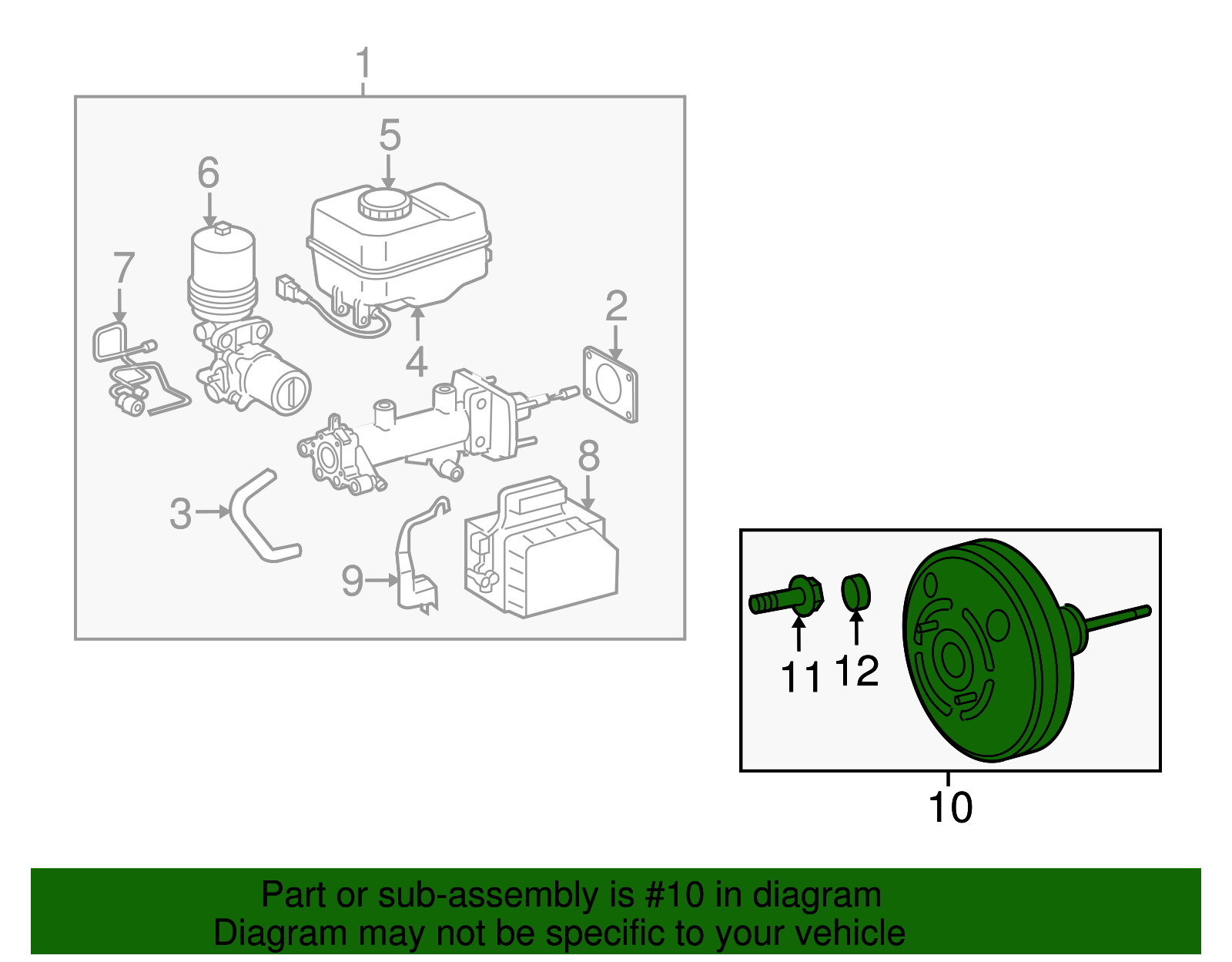 1
5
6
7
2
4
8
3
9
11
12
10
Part or sub-assembly is #10 in diagram
Diagram may not be specific to your vehicle