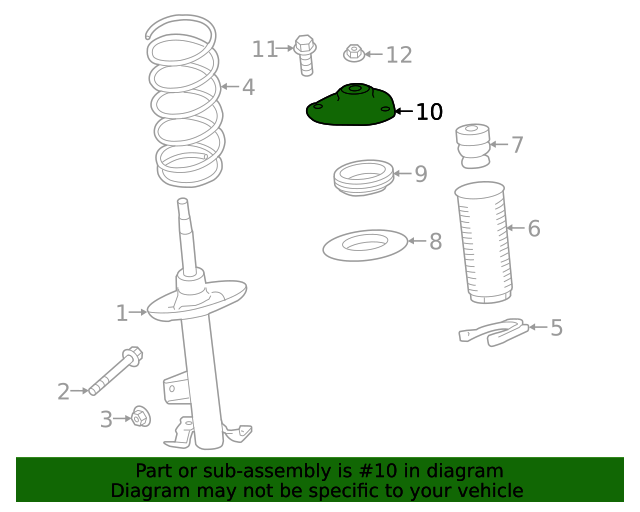 11
12
4
10
7
9
6
8
1
5
2
3

Part or sub-assembly is #10 in diagram
Diagram may not be specific to your vehicle