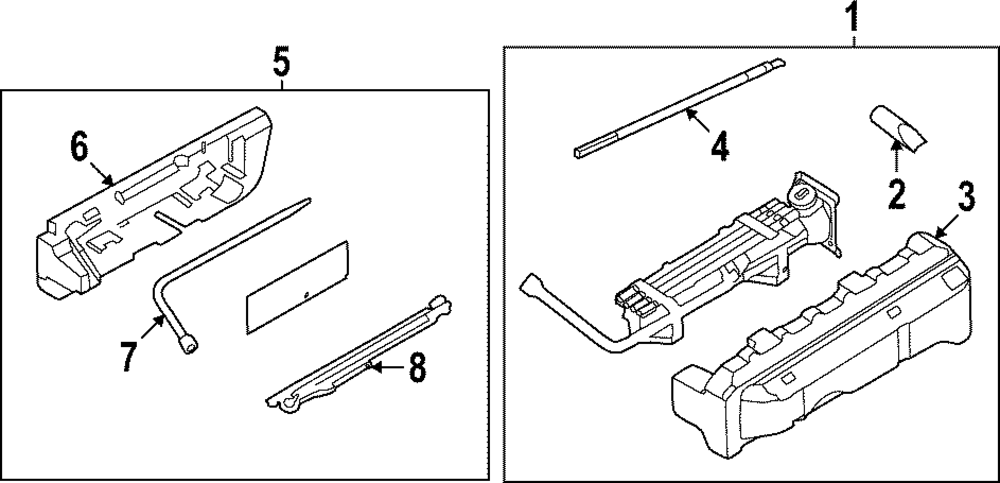 5
6
7
8
1
4
2
3