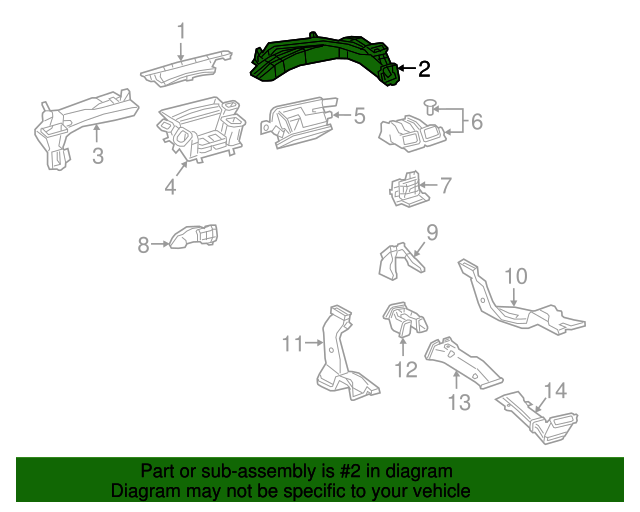 1
2
3
4
5
6
7
8
9
10
11
12
13
14

Part or sub-assembly is #2 in diagram
Diagram may not be specific to your vehicle