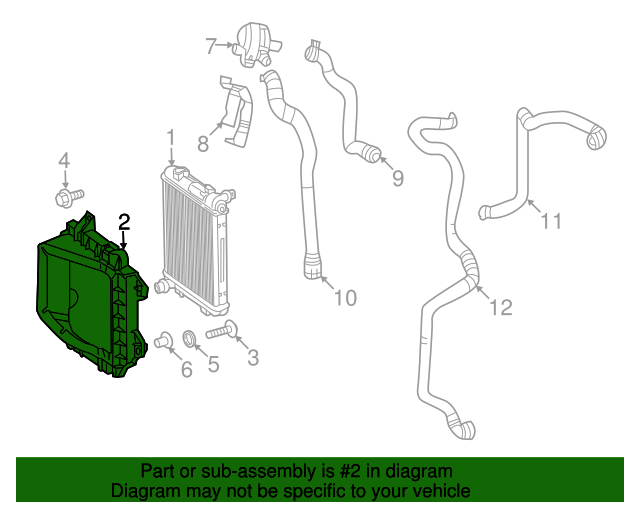 7
8
1
4
2
9
11
10
12
6
5
3

Part or sub-assembly is #2 in diagram
Diagram may not be specific to your vehicle