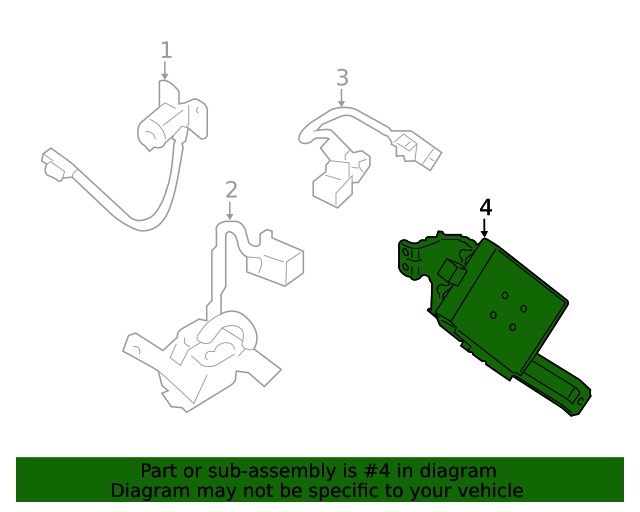 1

3

2

4

Part or sub-assembly is #4 in diagram
Diagram may not be specific to your vehicle