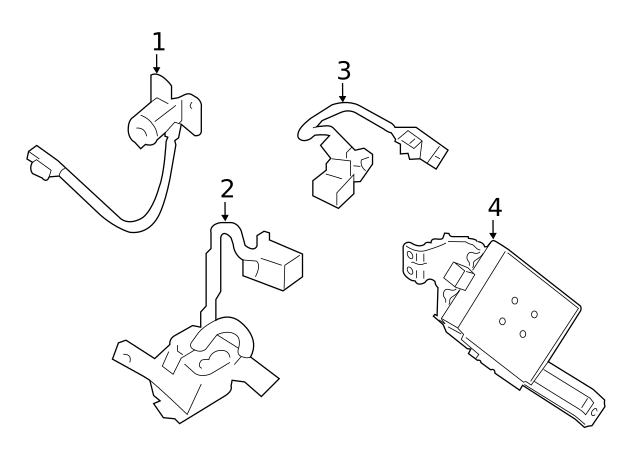 1
3
2
4