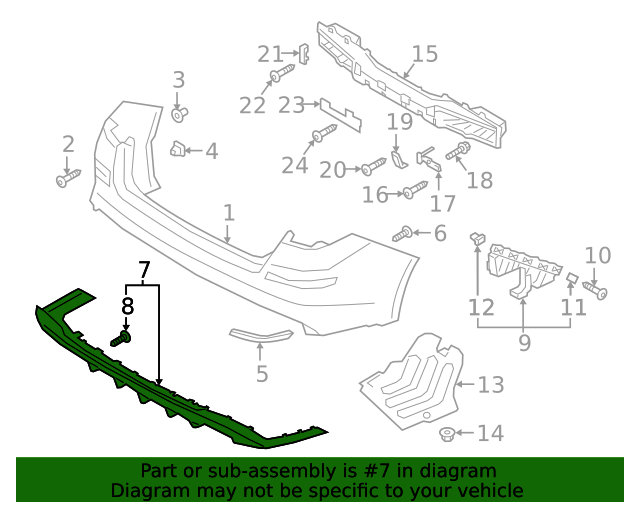 21
15
3
22
23
19
2
4
24
20
18
16
17
1
6
10
7
12
11
8
9
5
13
14

Part or sub-assembly is #7 in diagram
Diagram may not be specific to your vehicle