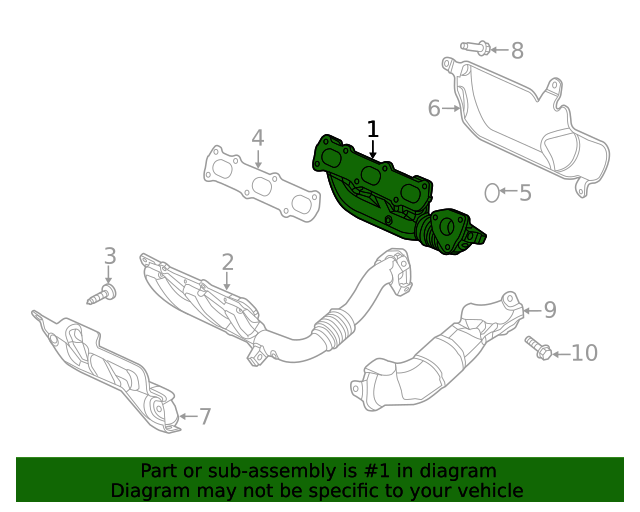 8
6
1
4
5
3
2
9
10
7

Part or sub-assembly is #1 in diagram
Diagram may not be specific to your vehicle