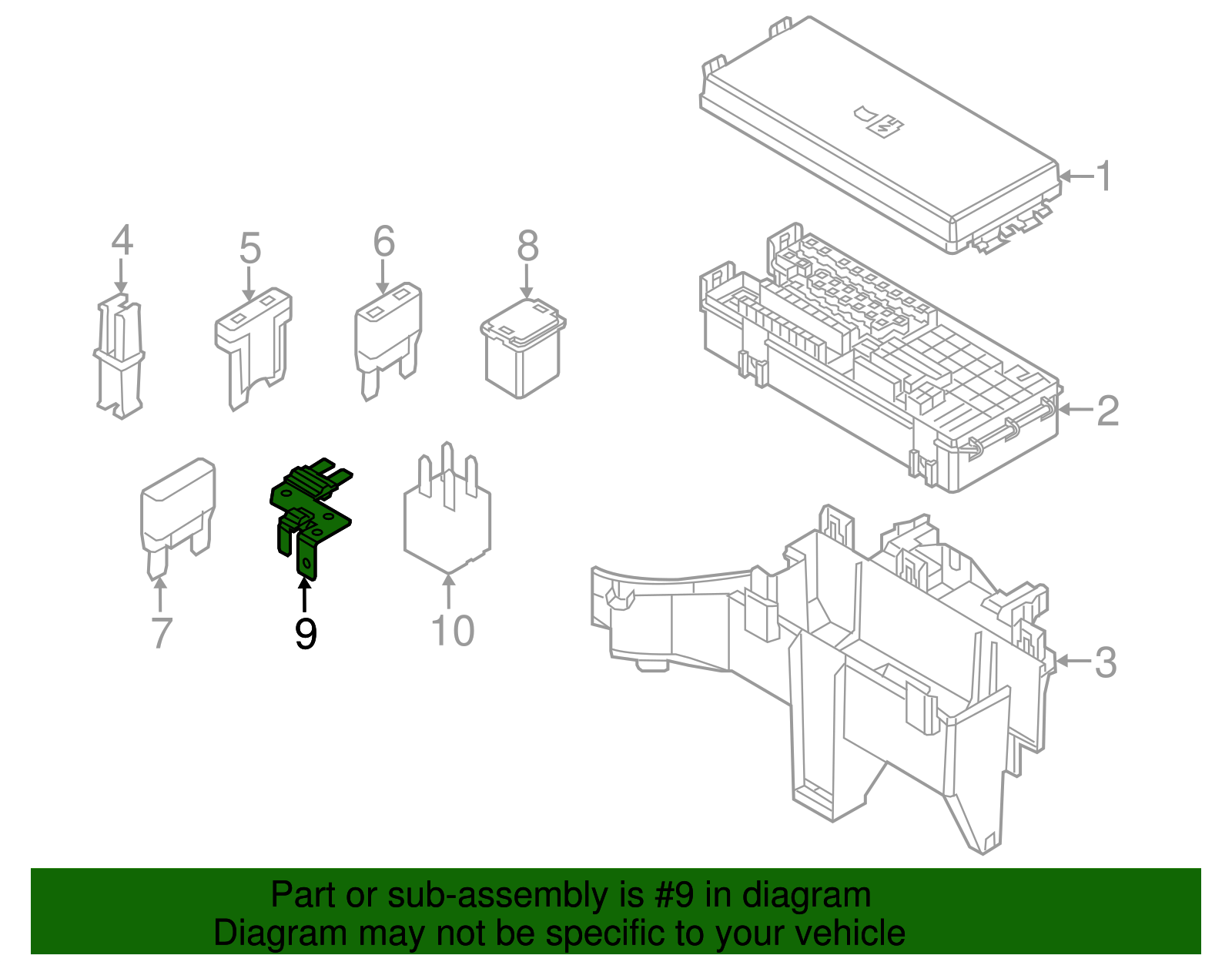 1
4
5
6
8
2
7
9
10
3

Part or sub-assembly is #9 in diagram
Diagram may not be specific to your vehicle