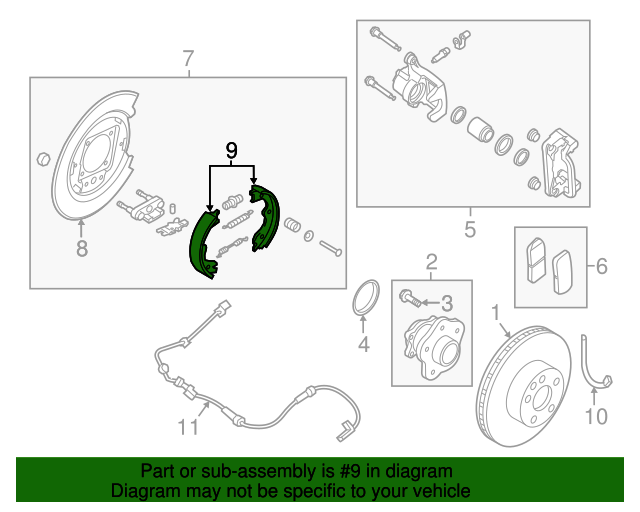 7
9
8
5
6
2
3
4
1
10
11

Part or sub-assembly is #9 in diagram
Diagram may not be specific to your vehicle