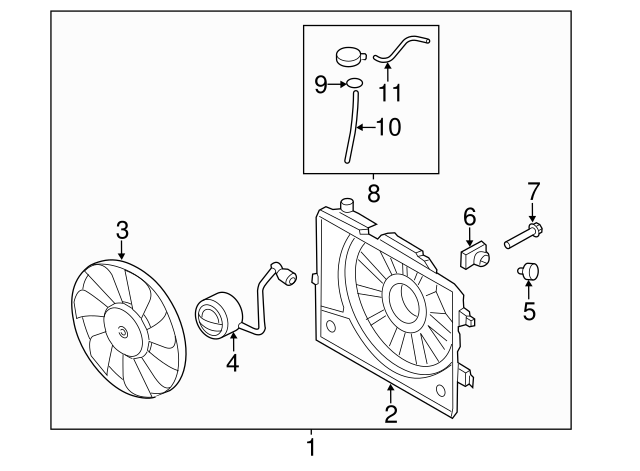 9
11
10
8
7
6
3
5
4
2
1