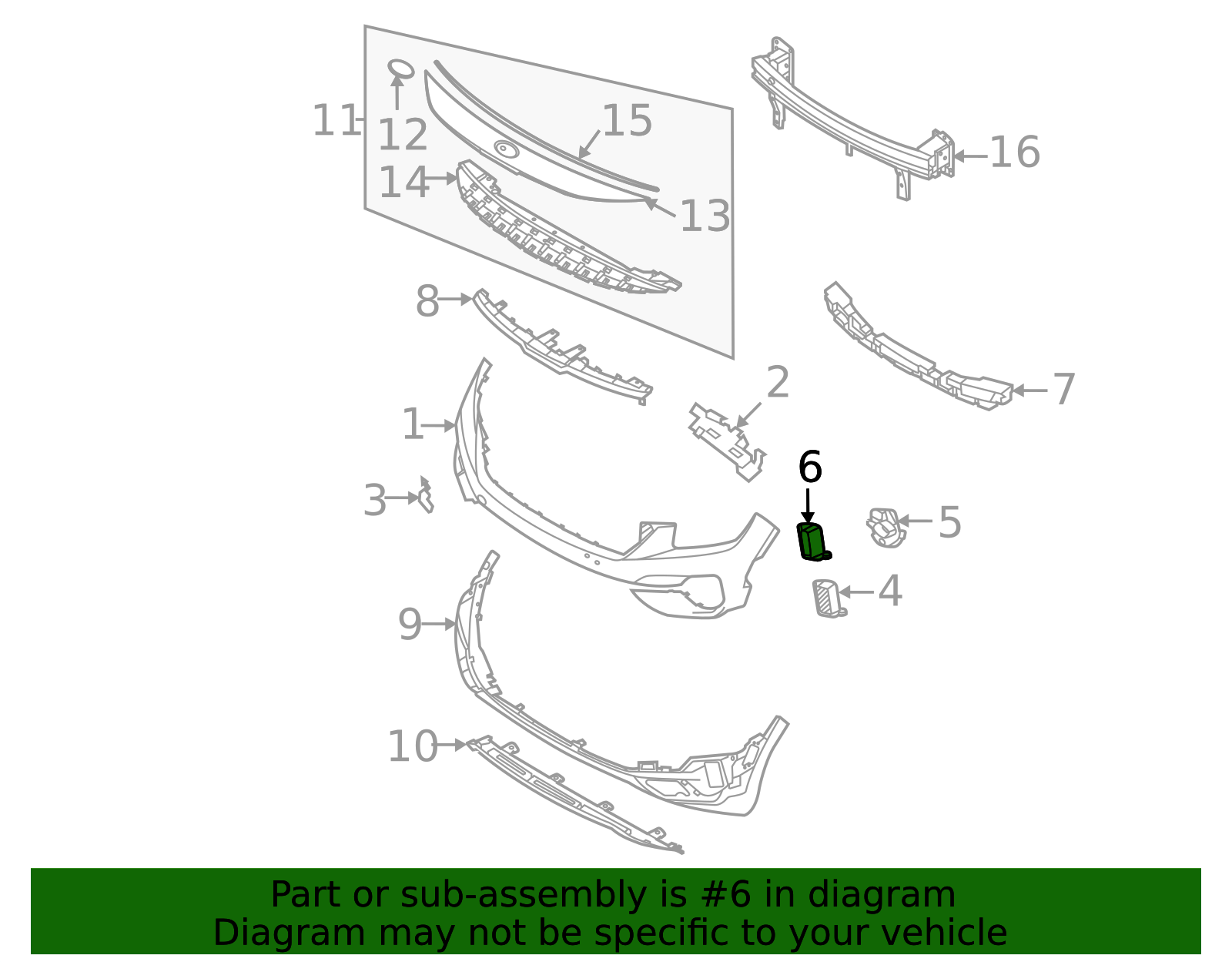 11
12
15
14
13
16
8
7
2
1
6
3
5
4
9
10

Part or sub-assembly is #6 in diagram
Diagram may not be specific to your vehicle