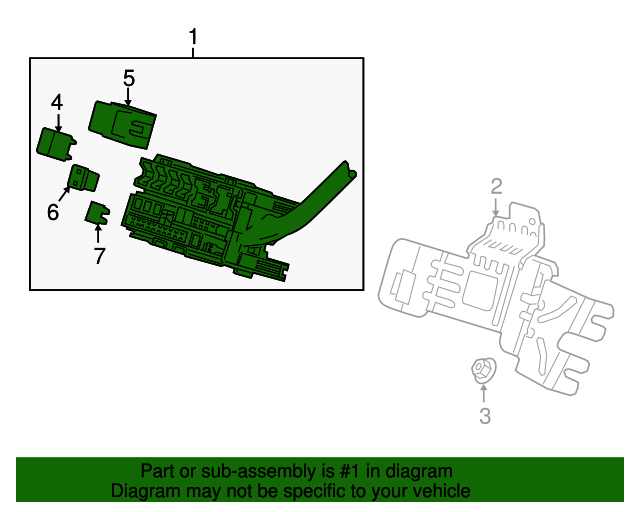 1
5
4
6
7
2
3

Part or sub-assembly is #1 in diagram
Diagram may not be specific to your vehicle