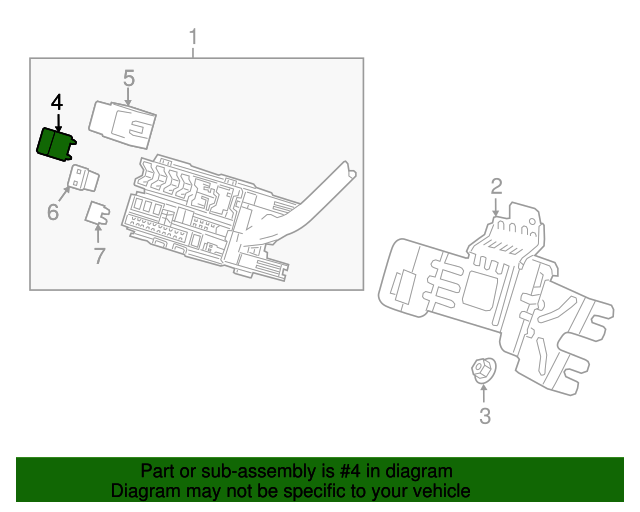 1
5
4
6
7
2
3

Part or sub-assembly is #4 in diagram
Diagram may not be specific to your vehicle