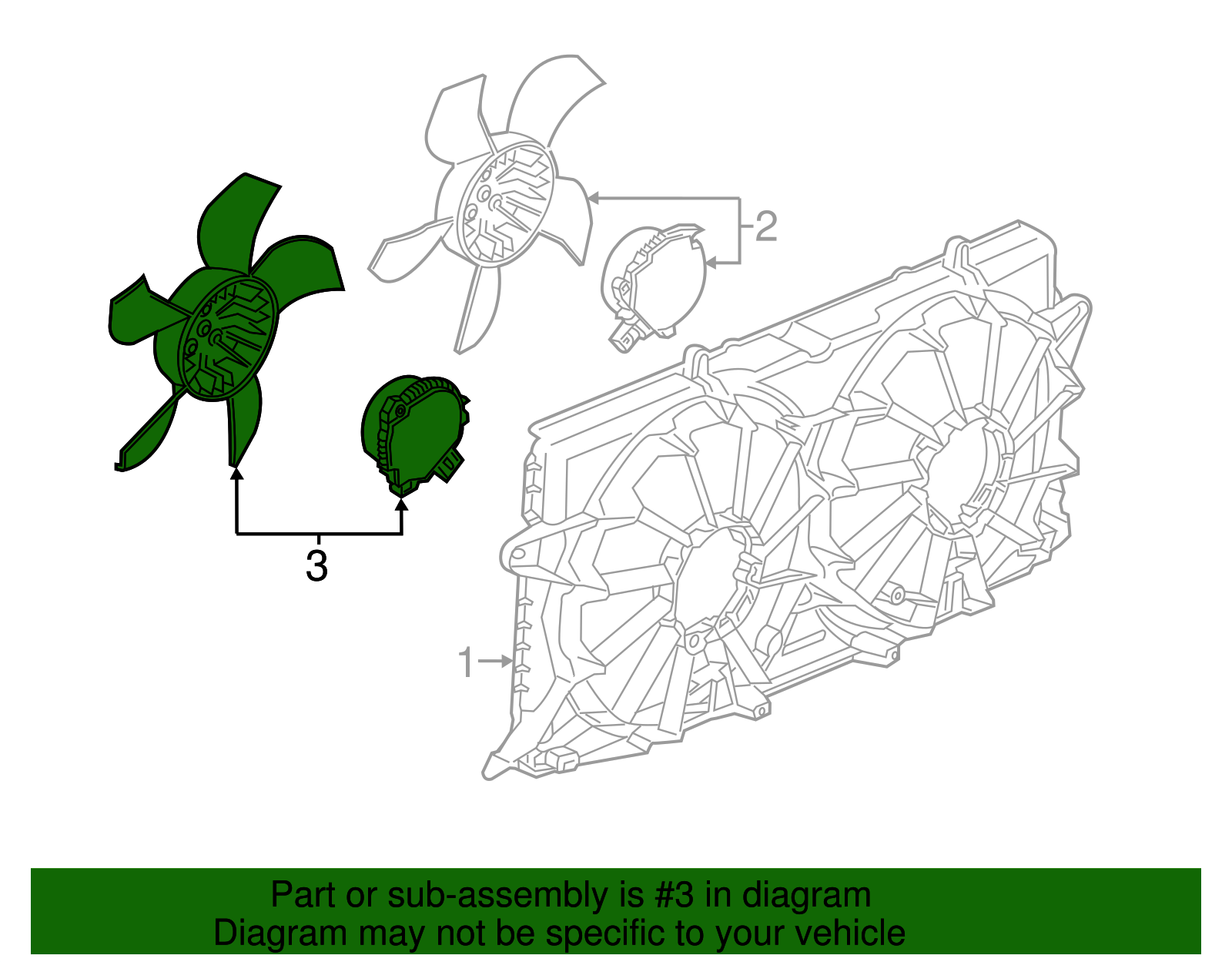 2
3
1
Part or sub-assembly is #3 in diagram
Diagram may not be specific to your vehicle