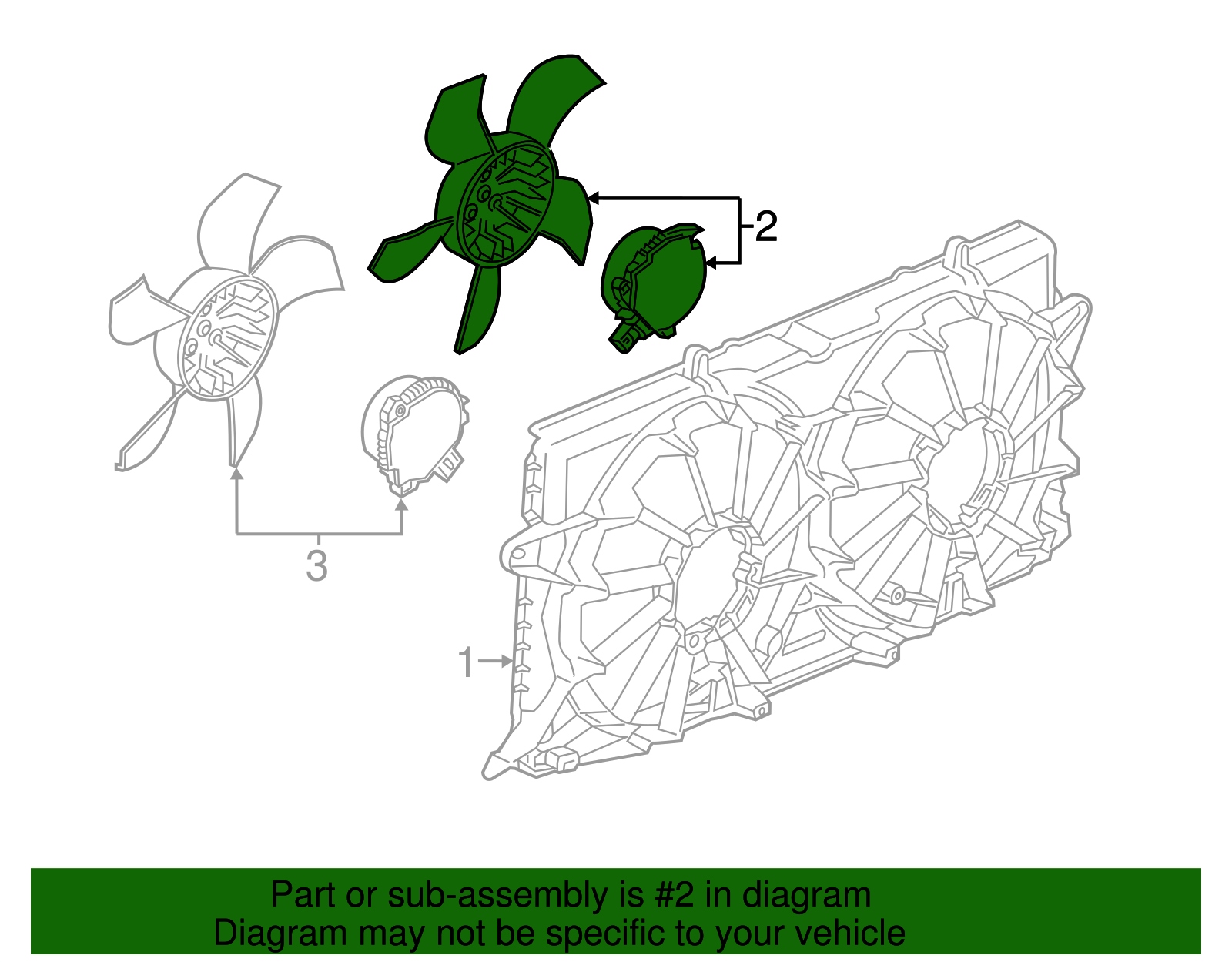 2

3

1

Part or sub-assembly is #2 in diagram
Diagram may not be specific to your vehicle